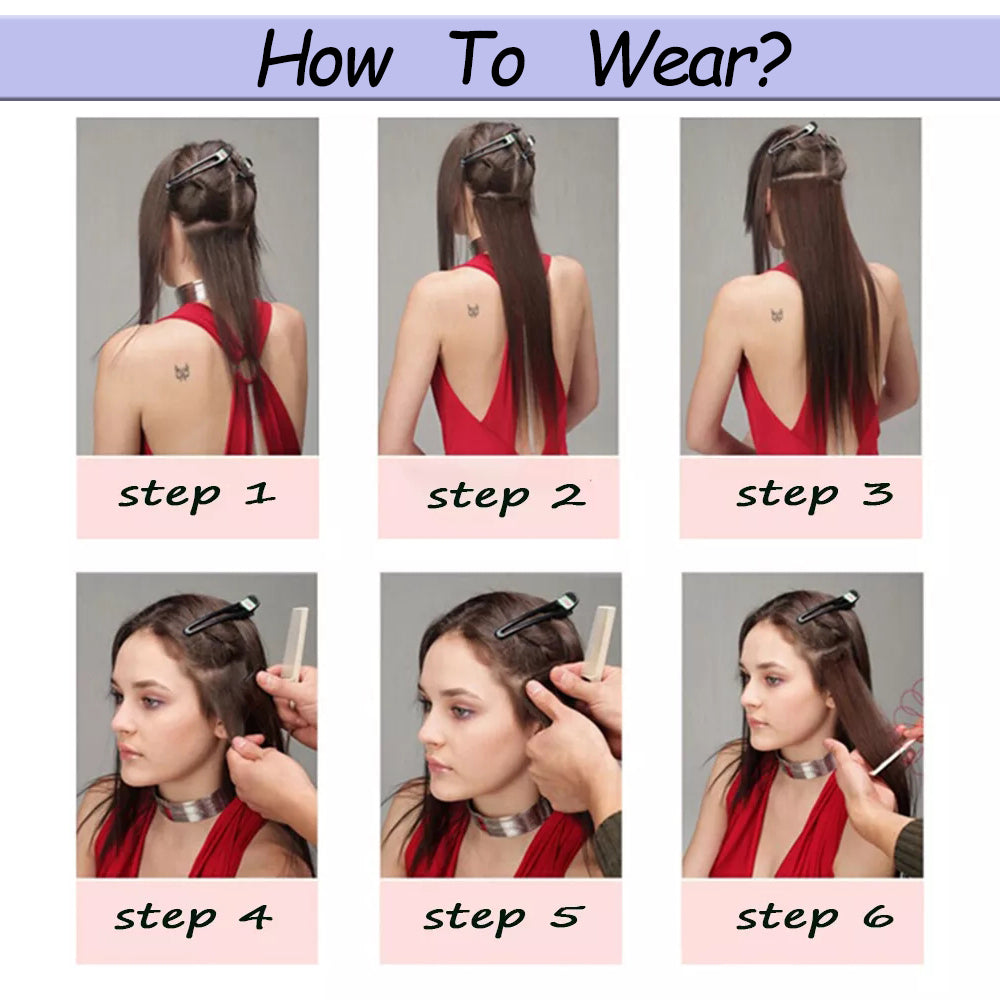 How To Wear?

step 1

step 2

step 3

step 4

step 5

step 6