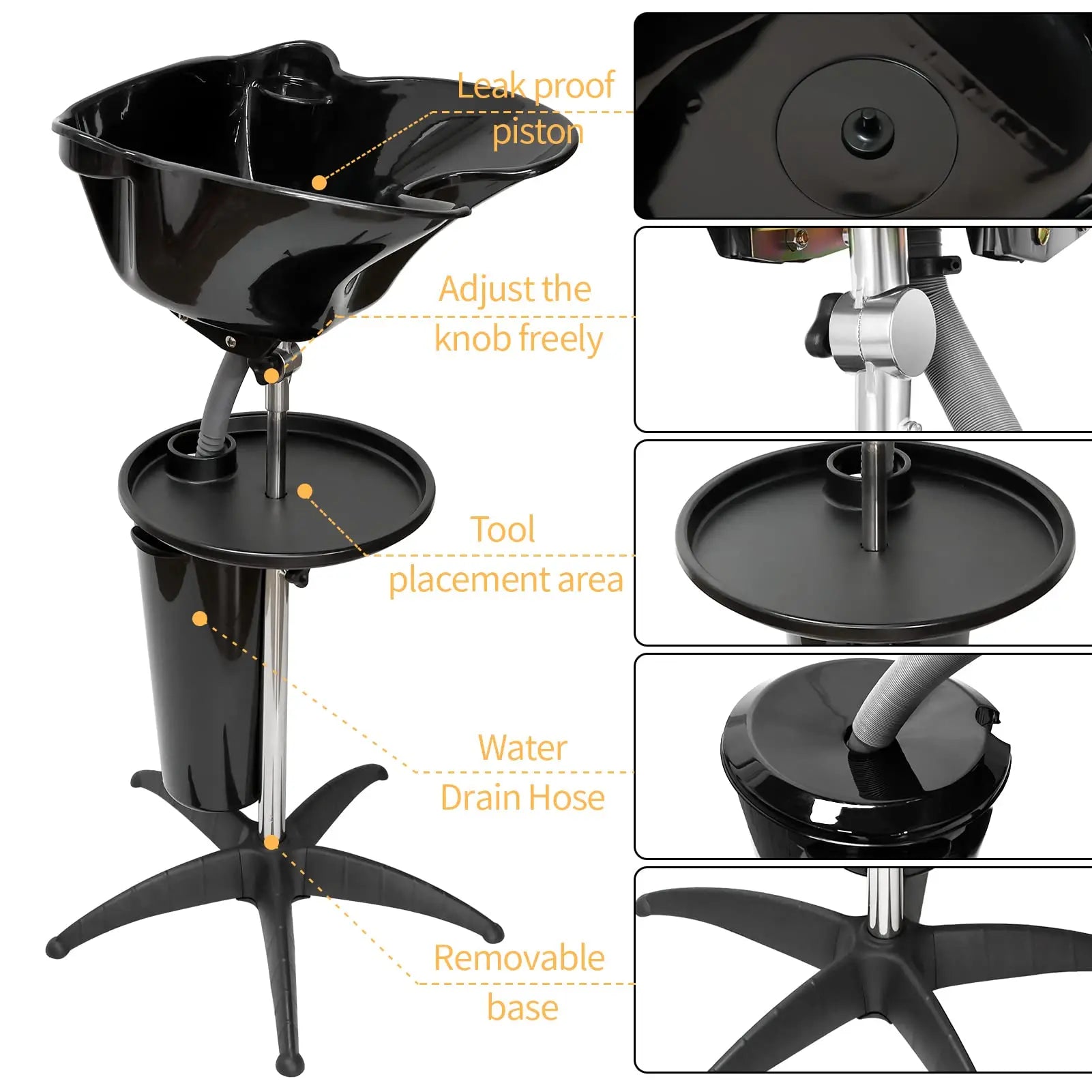 Leak proof piston

Adjust the knob freely

Tool placement area

Water Drain Hose

Removable base