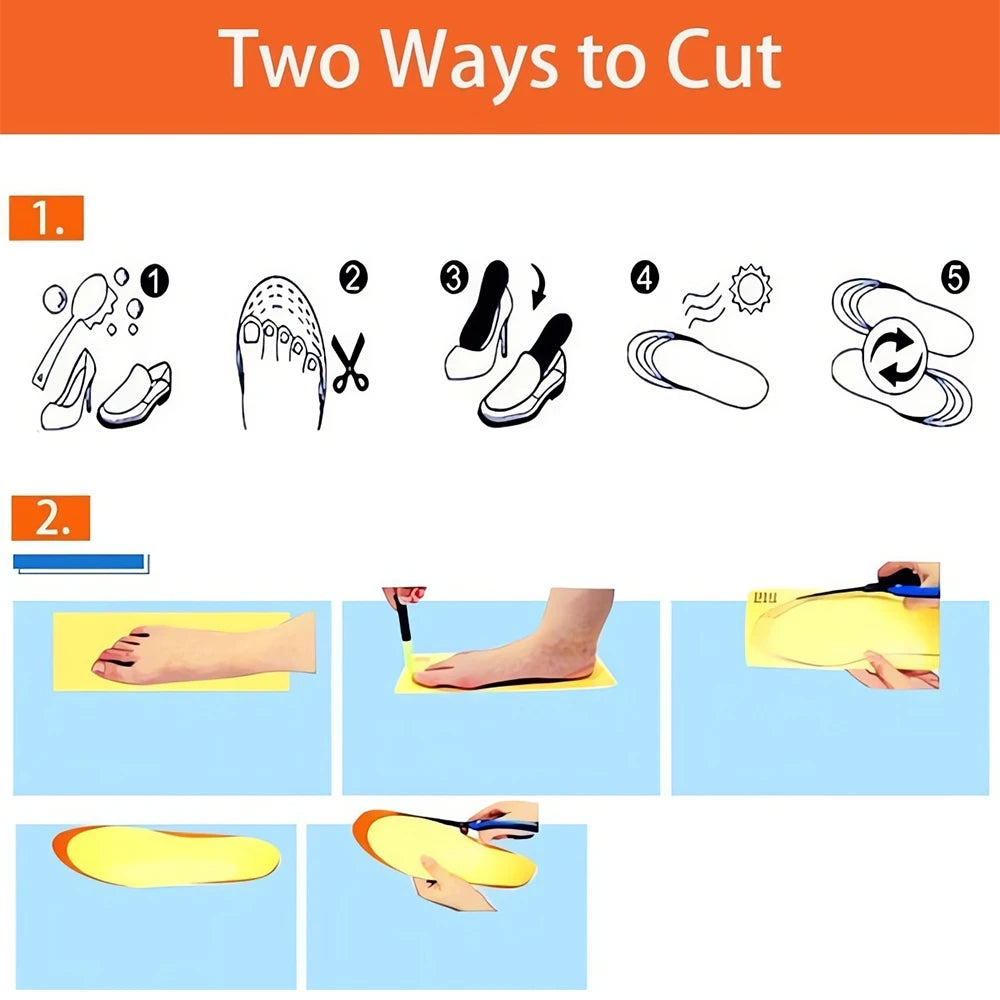 Two Ways to Cut

1.

1

2

3

4

5

2.