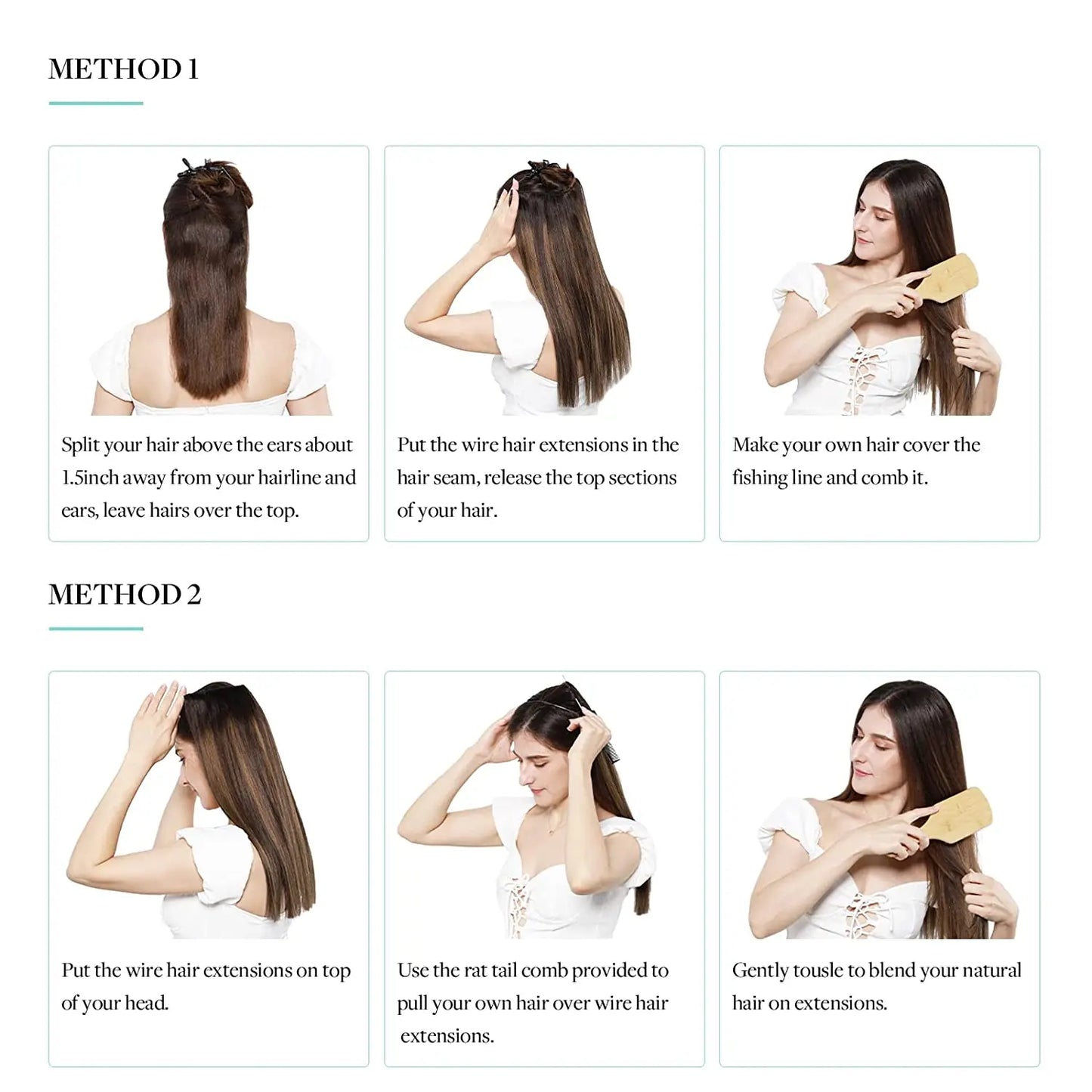 METHOD 1

Split your hair above the ears about 1.5inch away from your hairline and ears, leave hairs over the top.

Put the wire hair extensions in the hair seam, release the top sections of your hair.

Make your own hair cover the fishing line and comb it.

METHOD 2

Put the wire hair extensions on top of your head.

Use the rat tail comb provided to pull your own hair over wire hair extensions.

Gently tousle to blend your natural hair on extensions.